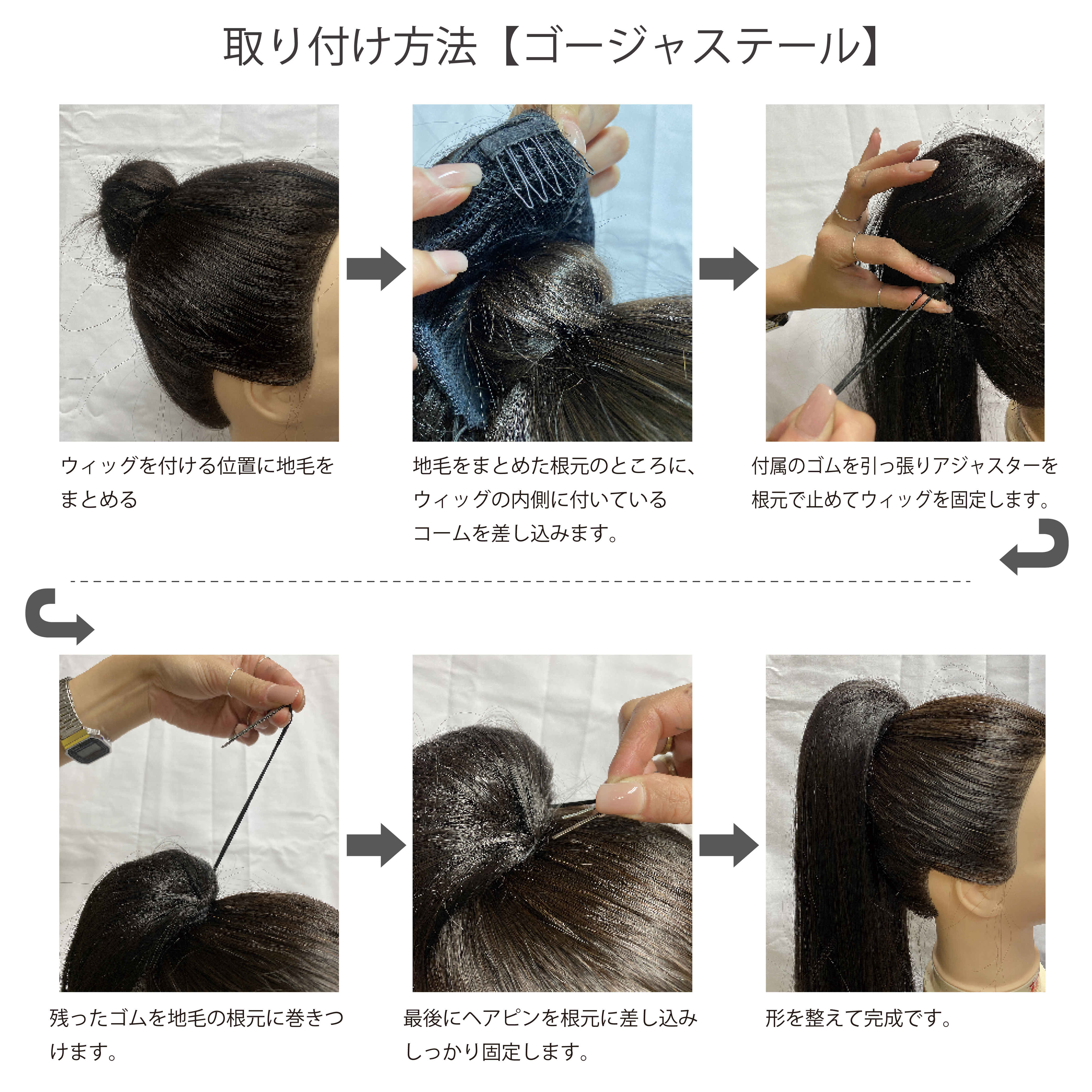 取り付け方法【ゴージャステール】

ウィッグを付ける位置に地毛をまとめる

地毛をまとめた根元のところに、ウィッグの内側に付いているコームを差し込みます。

付属のゴムを引っ張りアジャスターを根元で止めてウィッグを固定します。

残ったゴムを地毛の根元に巻きつけます。

最後にヘアピンを根元に差し込みしっかり固定します。

形を整えて完成です。